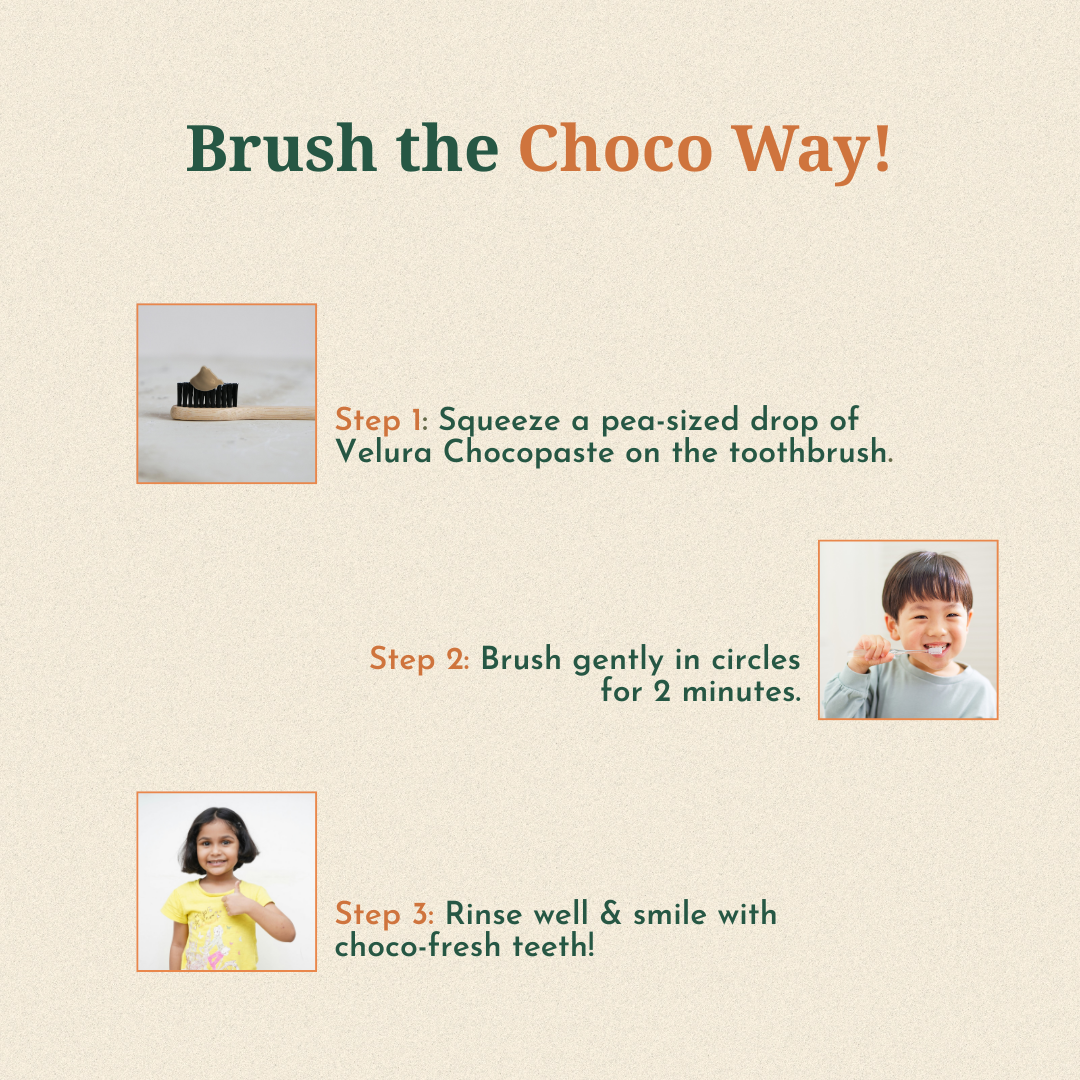 Brush the Choco Way!

Step 1: Squeeze a pea-sized drop of Velura Chocopaste on the toothbrush.

Step 2: Brush gently in circles for 2 minutes.

Step 3: Rinse well & smile with choco-fresh teeth!