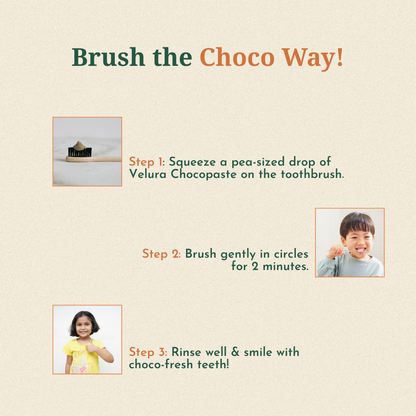 Brush the Choco Way!

Step 1: Squeeze a pea-sized drop of Velura Chocopaste on the toothbrush.

Step 2: Brush gently in circles for 2 minutes.

Step 3: Rinse well & smile with choco-fresh teeth!